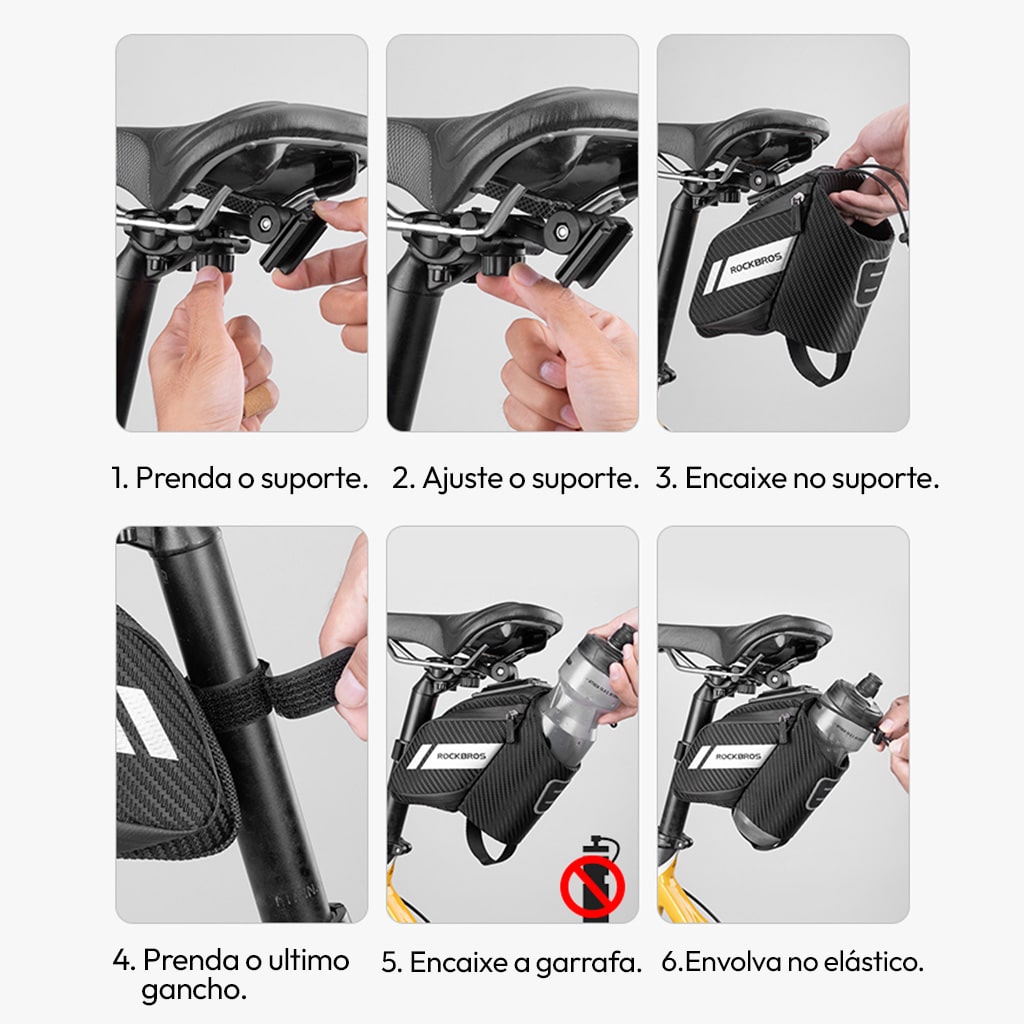 ROCKBROS

1. Prenda o suporte.

2. Ajuste o suporte.

3. Encaixe no suporte.

ROCKBROS

ROCKBROS

4. Prenda o ultimo gancho.

5. Encaixe a garrafa.

6.Envolva no elástico.